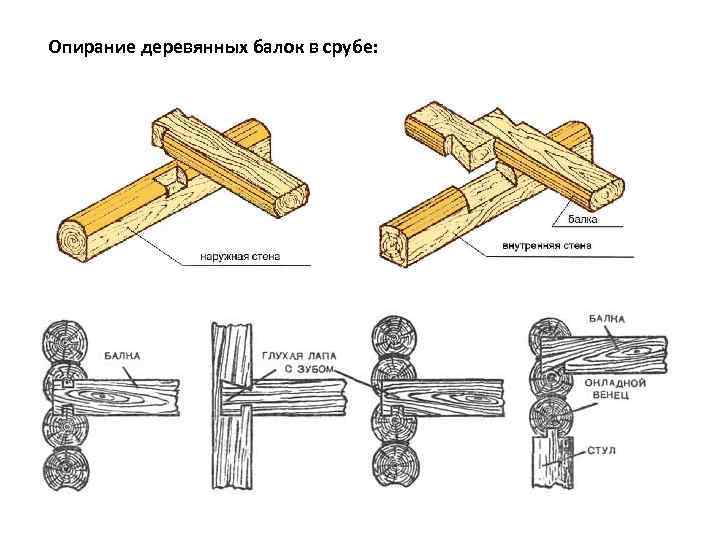 Опирание деревянных балок в срубе:

наружная стена

балка

внутренняя стена

БАЛКА

ГЛУХАЯ ЛАПА С ЗУБОМ

БАЛКА

ОКЛАДНОЙ ВЕНЕЦ

СТУЛ