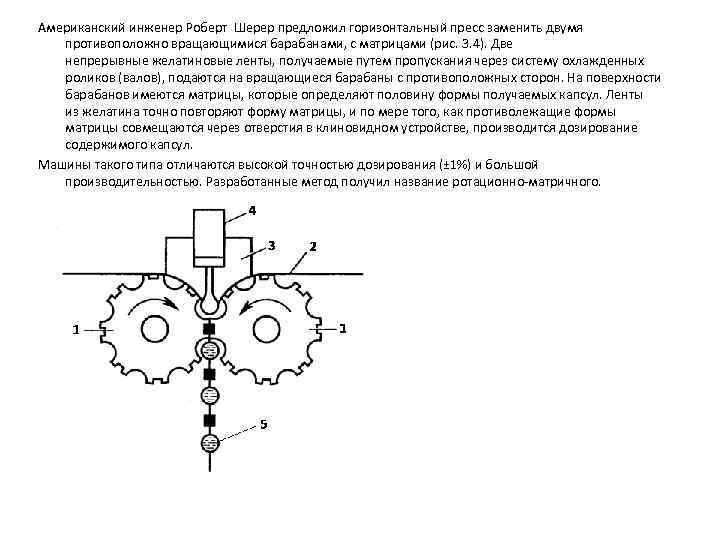 Американский инженер Роберт Шерер предложил горизонтальный пресс заменить двумя противоположно вращающимися барабанами, с матрицами (рис. 3.4). Две непрерывные желатиновые ленты, получаемые путем пропускания через систему охлажденных роликов (валов), подаются на вращающиеся барабаны с противоположных сторон. На поверхности барабанов имеются матрицы, которые определяют половину формы получаемых капсул. Ленты из желатина точно повторяют форму матрицы, и по мере того, как противолежащие формы матрицы совмещаются через отверстия в клиновидном устройстве, производится дозирование содержимого капсул.

Машины такого типа отличаются высокой точностью дозирования (±1%) и большой производительностью. Разработанные метод получил название ротационно-матричного.

4
3
2
1
1
5