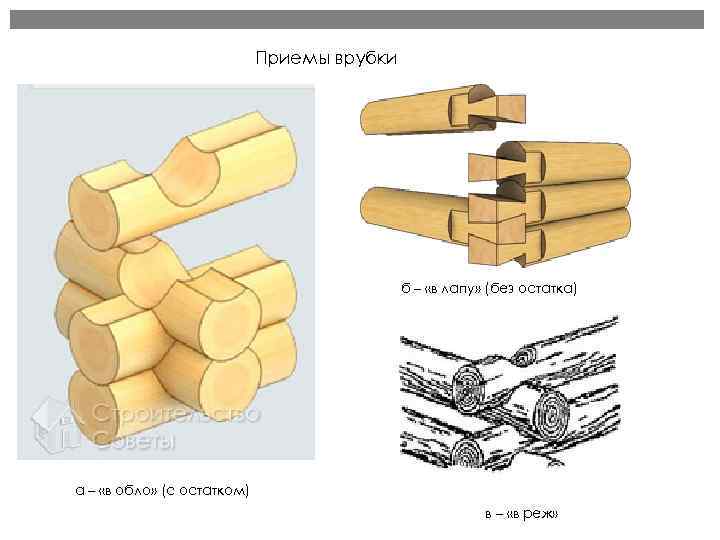 Приемы врубки

Строительство Советы

а – «в обло» (с остатком)

б – «в лапу» (без остатка)

в – «в реж»