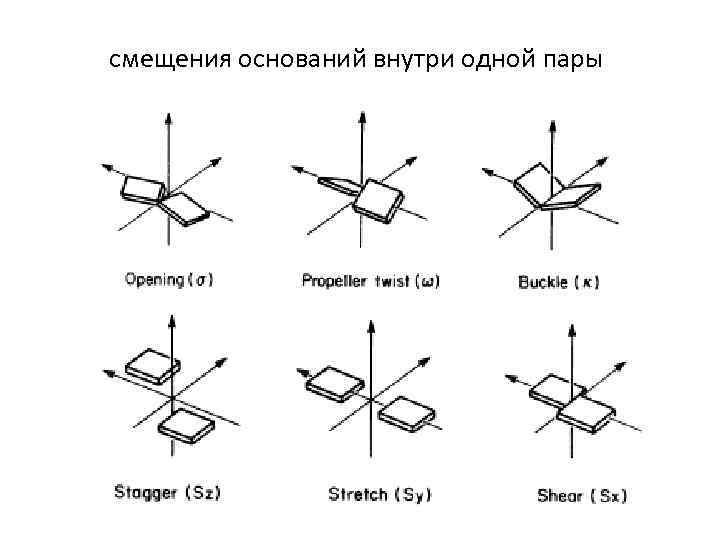 смещения оснований внутри одной пары

Opening ($\sigma$)

Propeller twist ($\omega$)

Buckle ($\kappa$)

Stagger (Sz)

Stretch (Sy)

Shear (Sx)