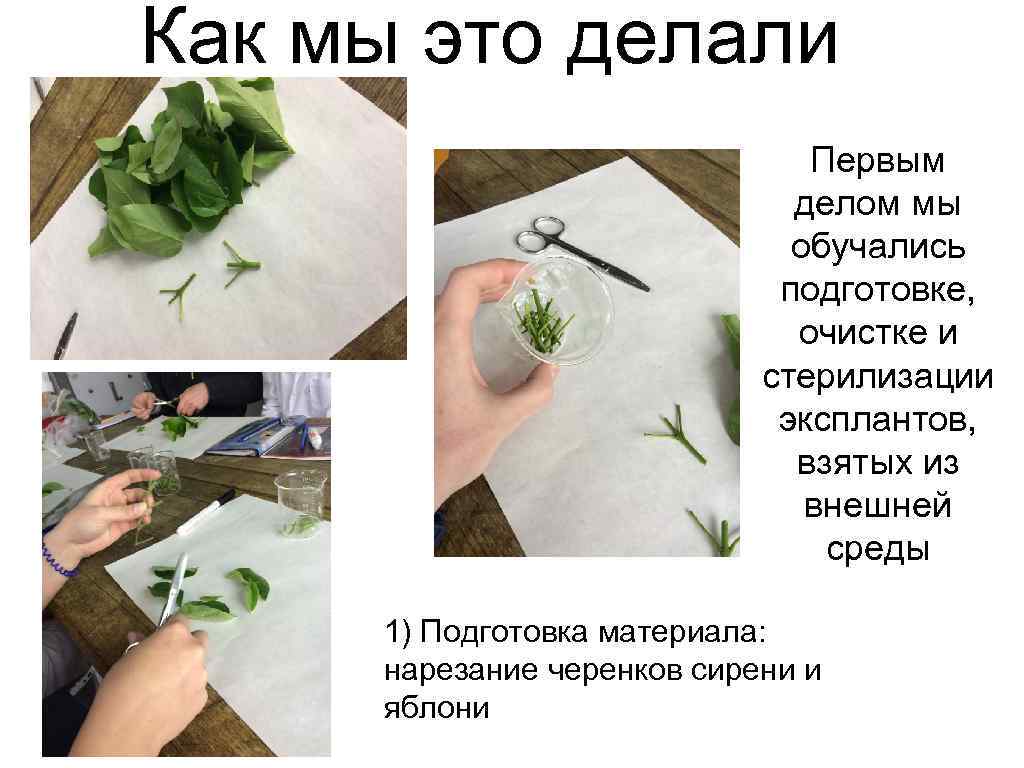 Как мы это делали

Первым делом мы обучались подготовке, очистке и стерилизации эксплантов, взятых из внешней среды

1) Подготовка материала: нарезание черенков сирени и яблони