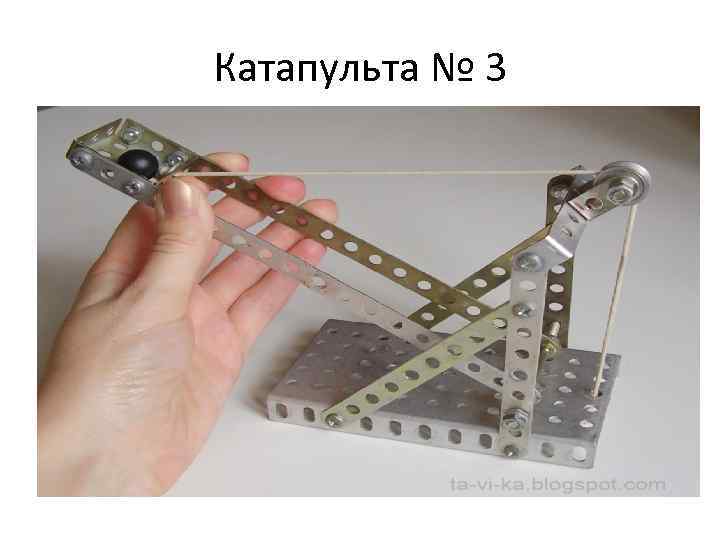 Катапульта № 3

ta-vi-ka.blogspot.com