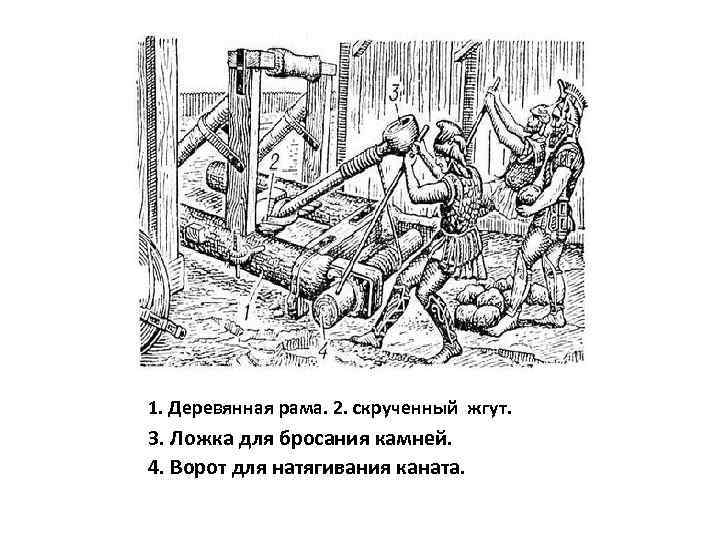 3
2
1
4

1. Деревянная рама. 2. скрученный жгут.
3. Ложка для бросания камней.
4. Ворот для натягивания каната.