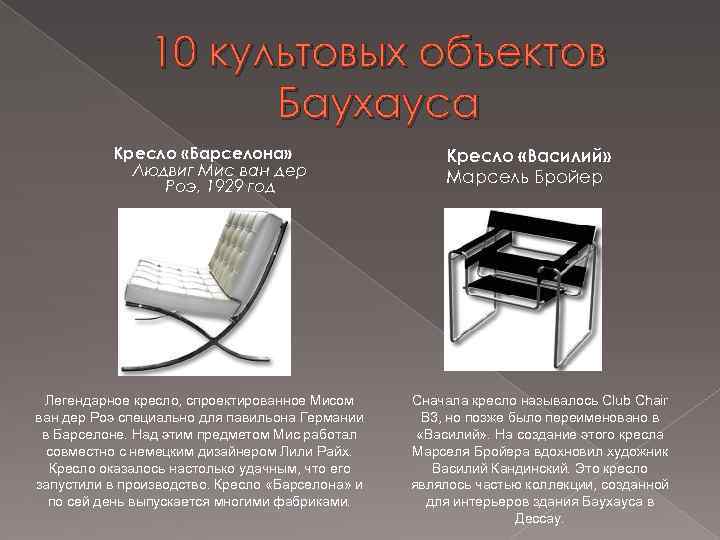 10 культовых объектов Баухауса

Кресло «Барселона»
Людвиг Мис ван дер Роэ, 1929 год

Легендарное кресло, спроектированное Мисом ван дер Роэ специально для павильона Германии в Барселоне. Над этим предметом Мис работал совместно с немецким дизайнером Лили Райх. Кресло оказалось настолько удачным, что его запустили в производство. Кресло «Барселона» и по сей день выпускается многими фабриками.

Кресло «Василий»
Марсель Бройер

Сначала кресло называлось Club Chair B3, но позже было переименовано в «Василий». На создание этого кресла Марселя Бройера вдохновил художник Василий Кандинский. Это кресло являлось частью коллекции, созданной для интерьеров здания Баухауса в Дессау.