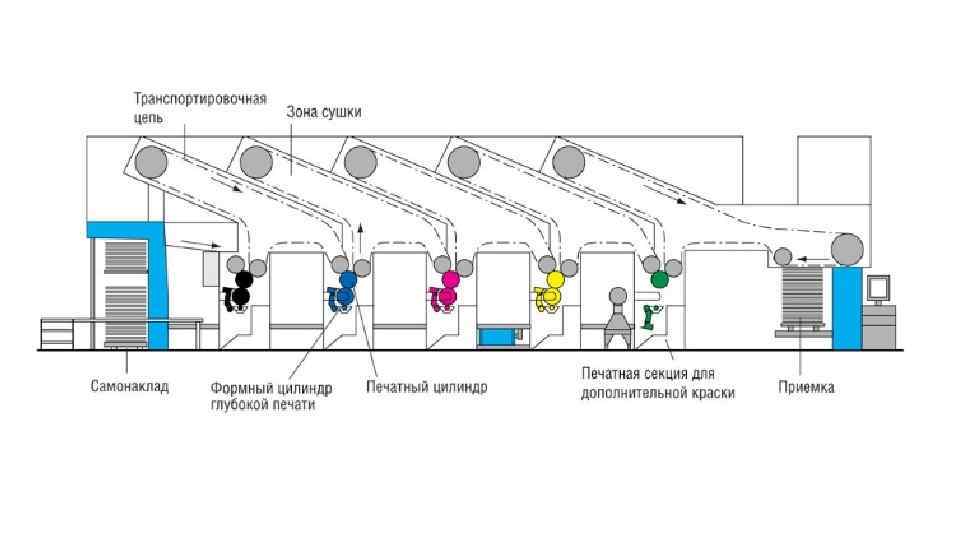 Транспортировочная цепь

Зона сушки

Самонаклад

Формный цилиндр глубокой печати

Печатный цилиндр

Печатная секция для дополнительной краски

Приемка