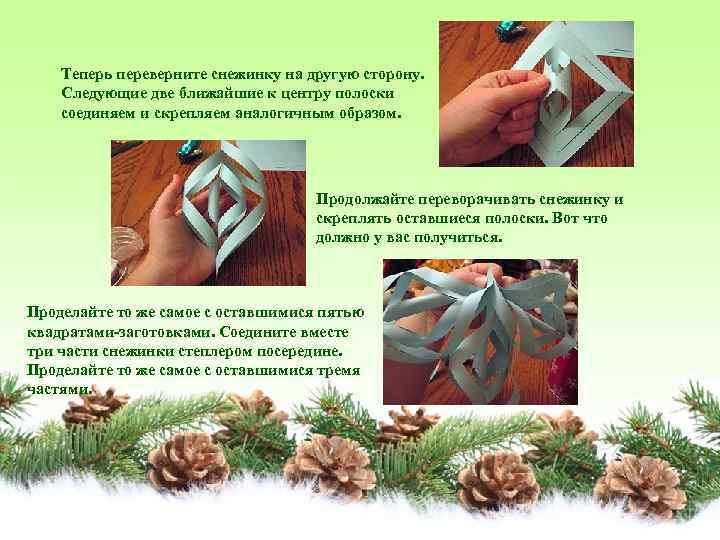 Теперь переверните снежинку на другую сторону. Следующие две ближайшие к центру полоски соединяем и скрепляем аналогичным образом.

Продолжайте переворачивать снежинку и скреплять оставшиеся полоски. Вот что должно у вас получиться.

Проделайте то же самое с оставшимися пятью квадратами-заготовками. Соедините вместе три части снежинки степлером посередине. Проделайте то же самое с оставшимися тремя частями.