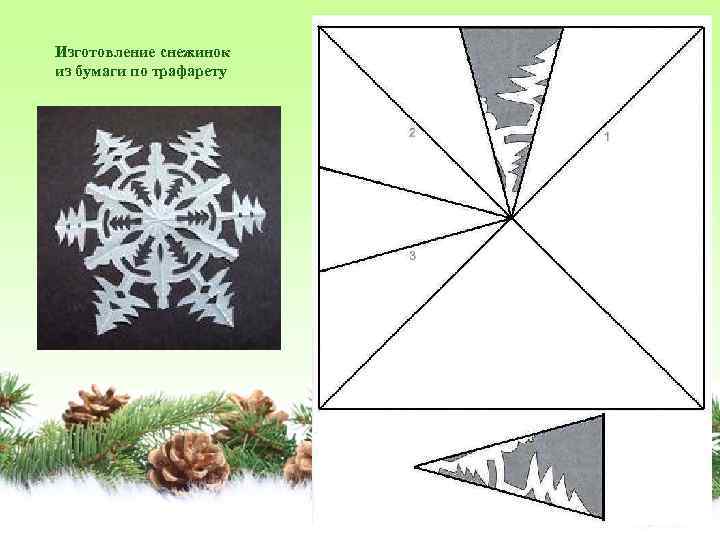 Изготовление снежинок из бумаги по трафарету

2

1

3