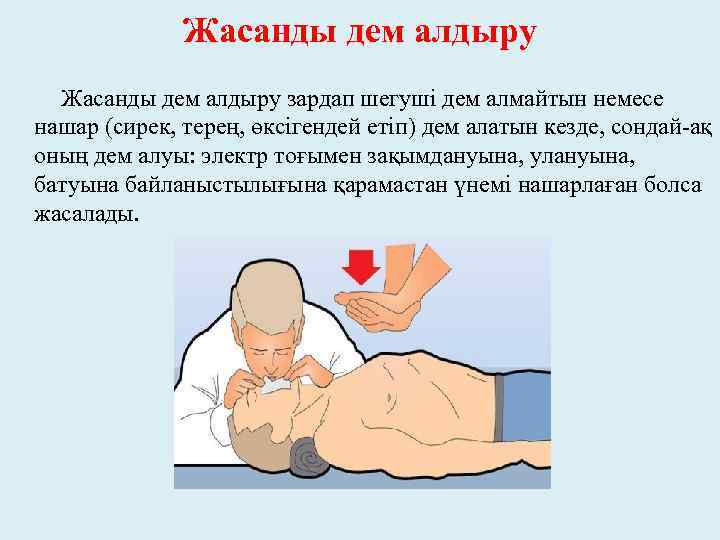 Жасанды дем алдыру

Жасанды дем алдыру зардап шегуші дем алмайтын немесе нашар (сирек, терең, өксігендей етіп) дем алатын кезде, сондай-ақ оның дем алуы: электр тоғымен зақымдануына, улануына, батуына байланыстылығына қарамастан үнемі нашарлаған болса жасалады.