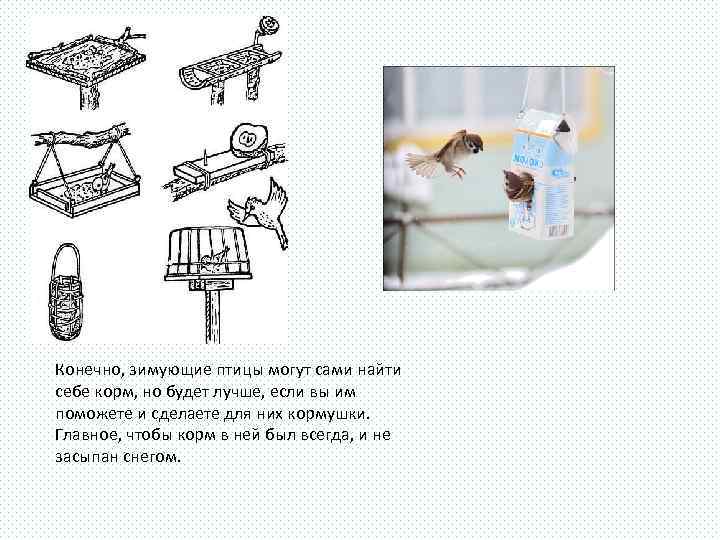 Конечно, зимующие птицы могут сами найти себе корм, но будет лучше, если вы им поможете и сделаете для них кормушки. Главное, чтобы корм в ней был всегда, и не засыпан снегом.