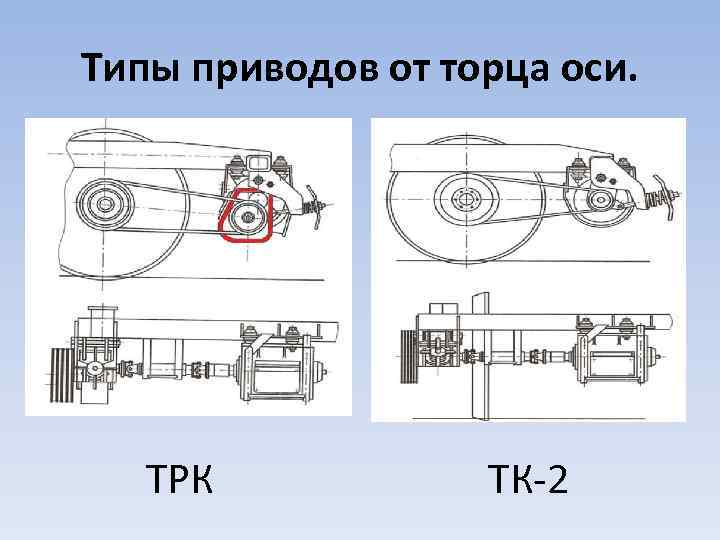 Типы приводов от торца оси.

ТРК

ТК-2