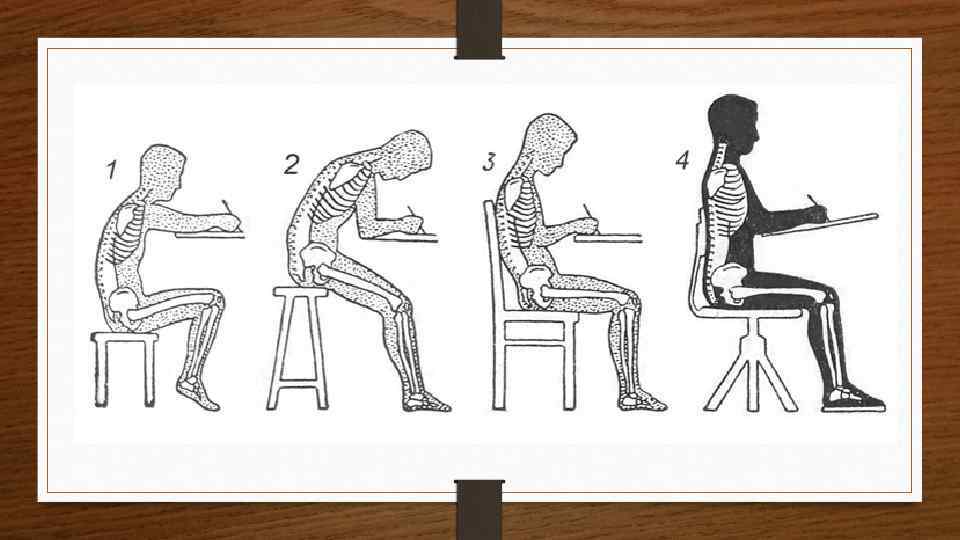 1
2
3
4