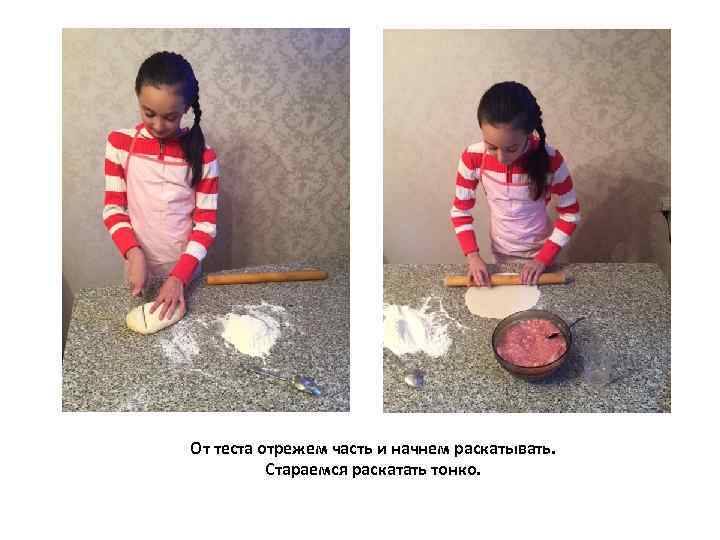 От теста отрежем часть и начнем раскатывать.
Стараемся раскатать тонко.