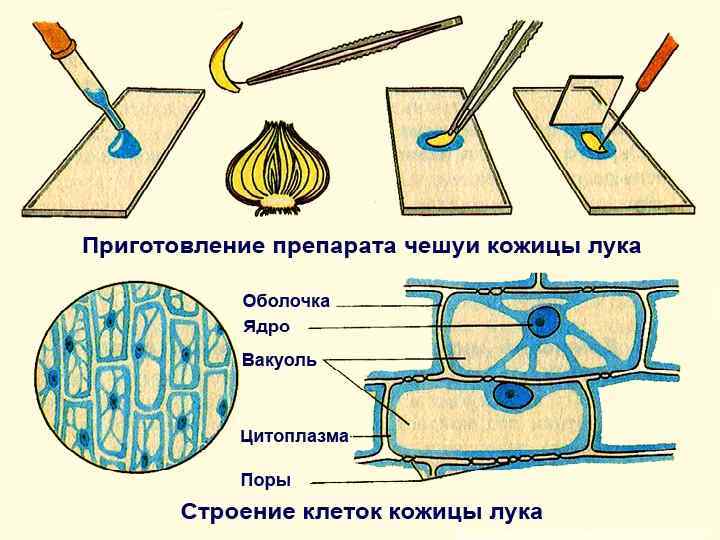 Приготовление препарата чешуи кожицы лука

Оболочка
Ядро
Вакуоль
Цитоплазма
Поры

Строение клеток кожицы лука