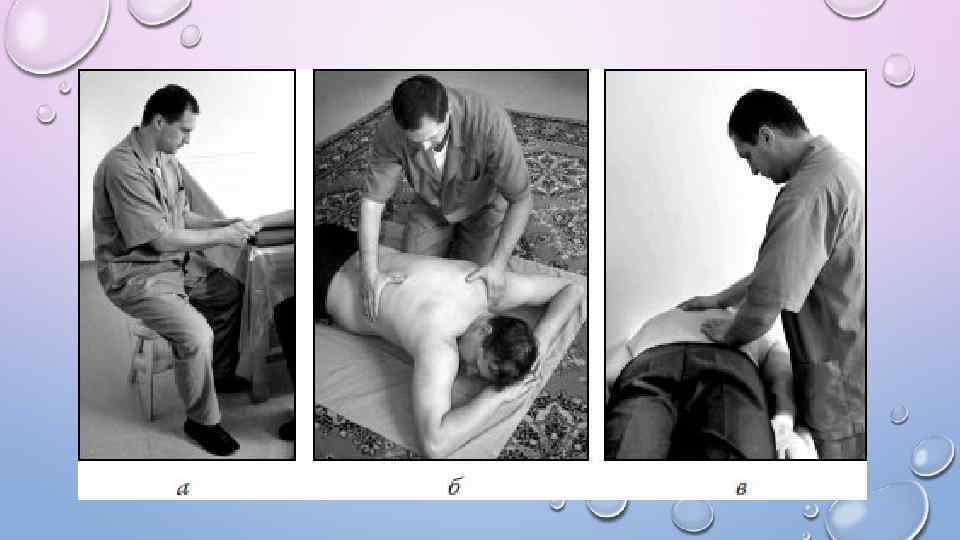 а

б

в