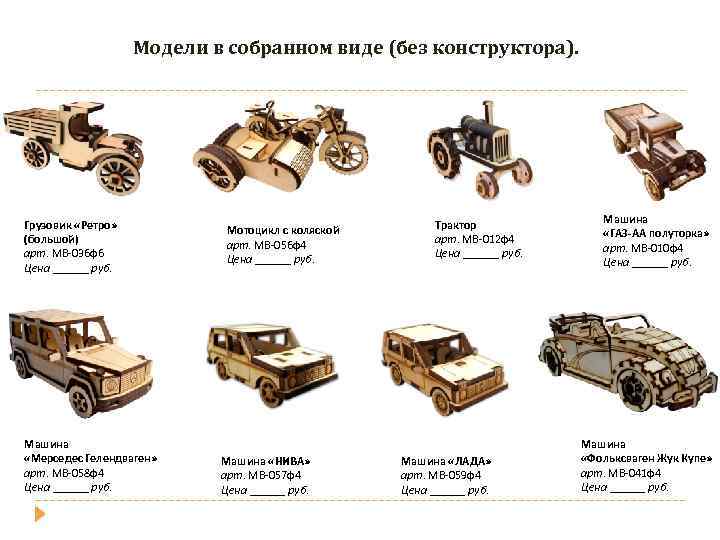 Модели в собранном виде (без конструктора).

Грузовик «Ретро» (большой)
арт. МВ-036ф6
Цена ______ руб.

Мотоцикл с коляской
арт. МВ-056ф4
Цена ______ руб.

Трактор
арт. МВ-012ф4
Цена ______ руб.

Машина «ГАЗ-АА полуторка»
арт. МВ-010ф4
Цена ______ руб.

Машина «Мерседес Гелендваген»
арт. МВ-058ф4
Цена ______ руб.

Машина «НИВА»
арт. МВ-057ф4
Цена ______ руб.

Машина «ЛАДА»
арт. МВ-059ф4
Цена ______ руб.

Машина «Фольксваген Жук Купе»
арт. МВ-041ф4
Цена ______ руб.