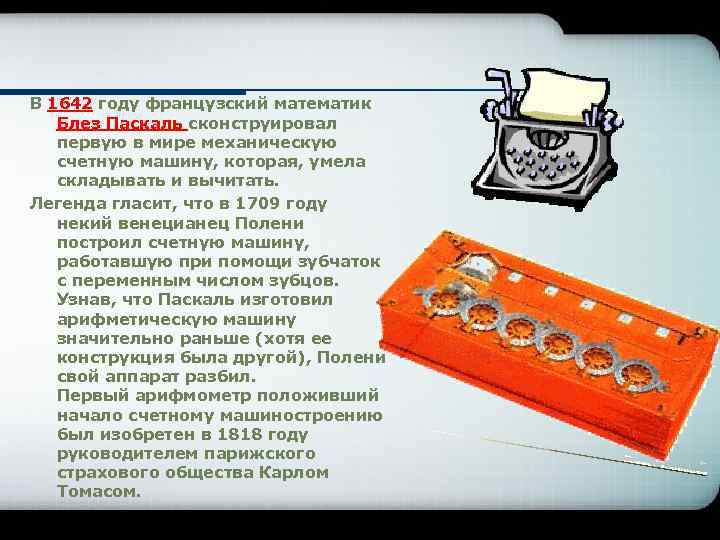 В 1642 году французский математик Блез Паскаль сконструировал первую в мире механическую счетную машину, которая, умела складывать и вычитать.

Легенда гласит, что в 1709 году некий венецианец Полени построил счетную машину, работавшую при помощи зубчаток с переменным числом зубцов. Узнав, что Паскаль изготовил арифметическую машину значительно раньше (хотя ее конструкция была другой), Полени свой аппарат разбил.

Первый арифмометр положивший начало счетному машиностроению был изобретен в 1818 году руководителем парижского страхового общества Карлом Томасом.