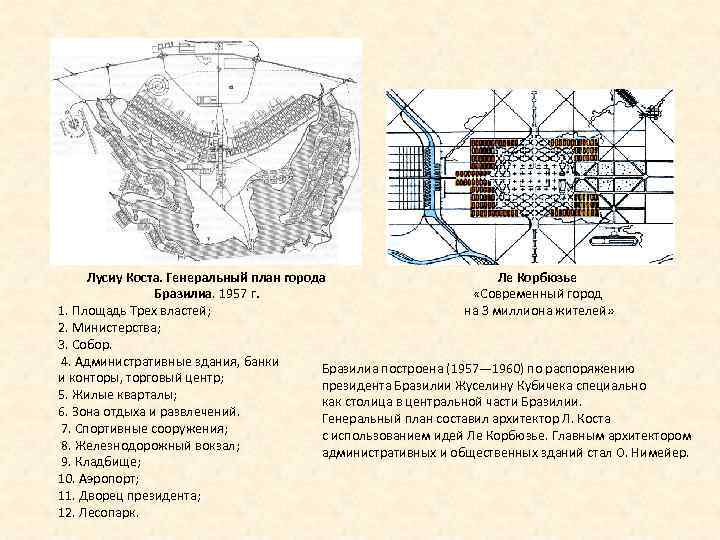 Лусиу Коста. Генеральный план города Бразилиа. 1957 г.
1. Площадь Трех властей;
2. Министерства;
3. Собор.
4. Административные здания, банки и конторы, торговый центр;
5. Жилые кварталы;
6. Зона отдыха и развлечений.
7. Спортивные сооружения;
8. Железнодорожный вокзал;
9. Кладбище;
10. Аэропорт;
11. Дворец президента;
12. Лесопарк.

Ле Корбюзье
«Современный город на 3 миллиона жителей»

Бразилиа построена (1957—1960) по распоряжению президента Бразилии Жуселину Кубичека специально как столица в центральной части Бразилии. Генеральный план составил архитектор Л. Коста с использованием идей Ле Корбюзье. Главным архитектором административных и общественных зданий стал О. Нимейер.