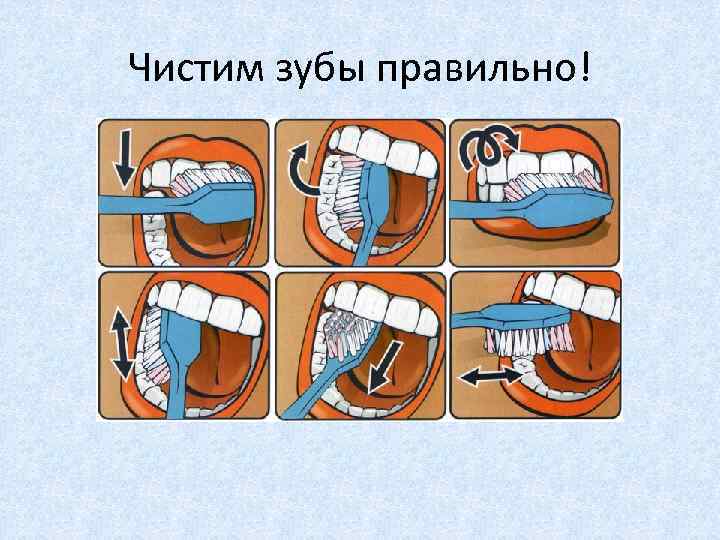 Чистим зубы правильно!