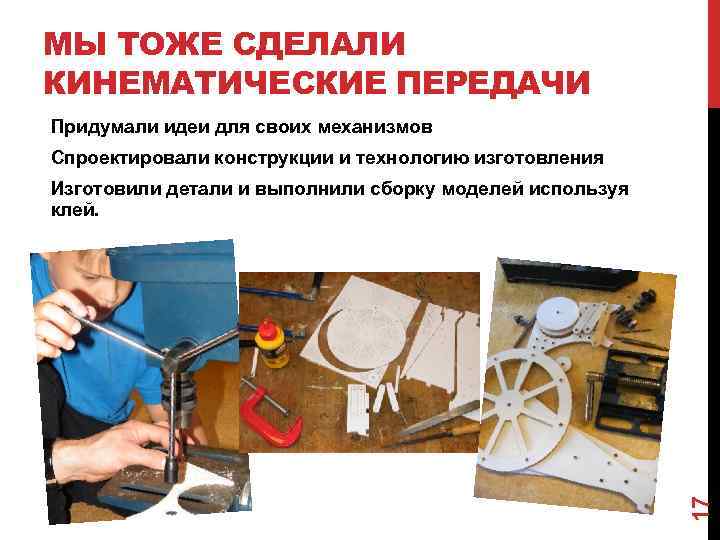 МЫ ТОЖЕ СДЕЛАЛИ КИНЕМАТИЧЕСКИЕ ПЕРЕДАЧИ

Придумали идеи для своих механизмов

Спроектировали конструкции и технологию изготовления

Изготовили детали и выполнили сборку моделей используя клей.

17