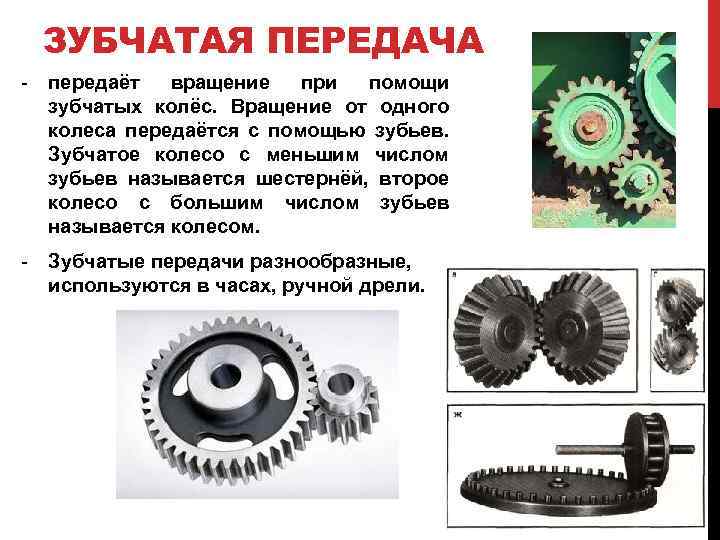 ЗУБЧАТАЯ ПЕРЕДАЧА

- передаёт вращение при помощи зубчатых колёс. Вращение от одного колеса передаётся с помощью зубьев. Зубчатое колесо с меньшим числом зубьев называется шестернёй, второе колесо с большим числом зубьев называется колесом.

- Зубчатые передачи разнообразные, используются в часах, ручной дрели.

в

г

ж