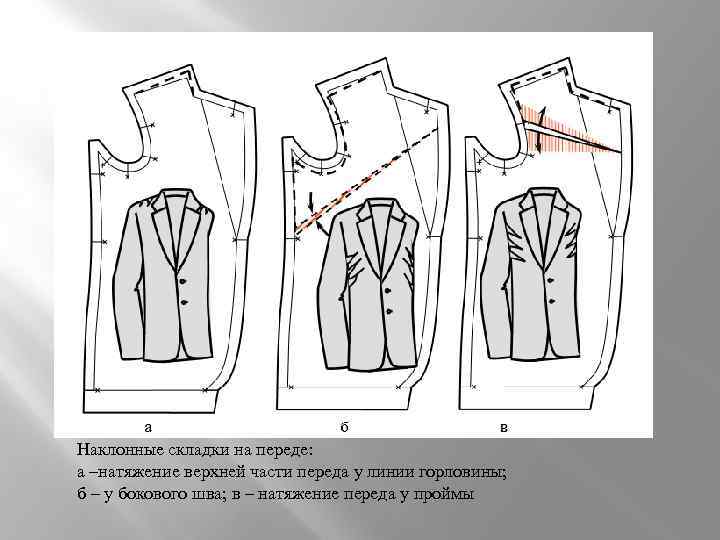 а

б

в

Наклонные складки на переде:
а –натяжение верхней части переда у линии горловины;
б – у бокового шва; в – натяжение переда у проймы