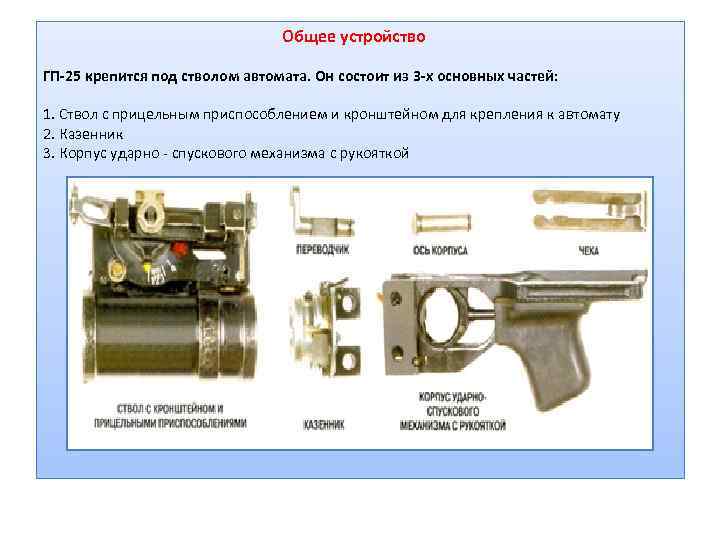 Общее устройство

ГП-25 крепится под стволом автомата. Он состоит из 3-х основных частей:

1. Ствол с прицельным приспособлением и кронштейном для крепления к автомату
2. Казенник
3. Корпус ударно - спускового механизма с рукояткой

ПЕРЕВОДЧИК

ОСЬ КОРПУСА

ЧЕКА

СТВОЛ С КРОНШТЕЙНОМ И ПРИЦЕЛЬНЫМИ ПРИСПОСОБЛЕНИЯМИ

КАЗЕННИК

КОРПУС УДАРНО-СПУСКОВОГО МЕХАНИЗМА С РУКОЯТКОЙ