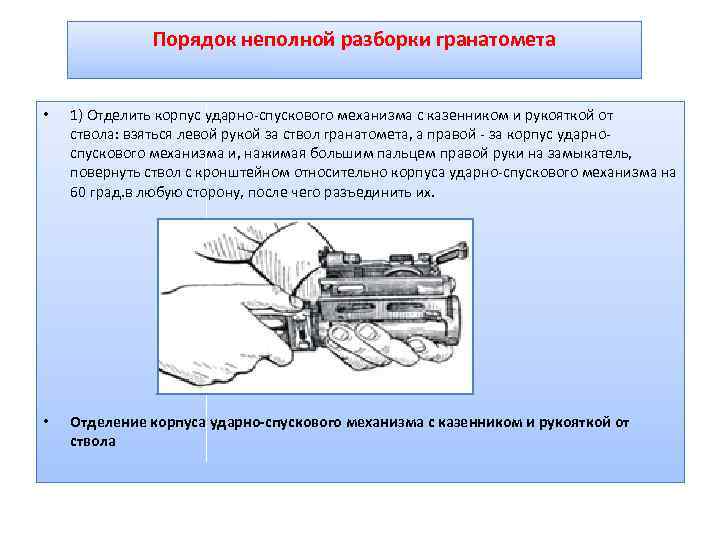 Порядок неполной разборки гранатомета

• 1) Отделить корпус ударно-спускового механизма с казенником и рукояткой от ствола: взяться левой рукой за ствол гранатомета, а правой - за корпус ударно-спускового механизма и, нажимая большим пальцем правой руки на замыкатель, повернуть ствол с кронштейном относительно корпуса ударно-спускового механизма на 60 град.в любую сторону, после чего разъединить их.

• Отделение корпуса ударно-спускового механизма с казенником и рукояткой от ствола