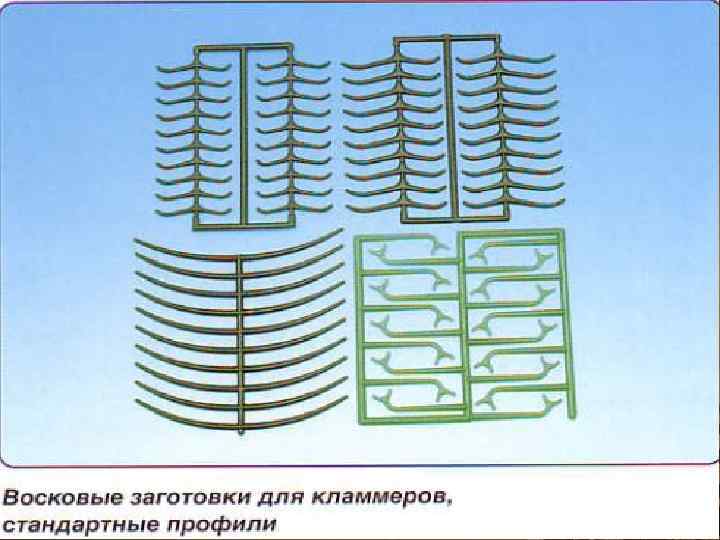 Восковые заготовки для кламмеров, стандартные профили