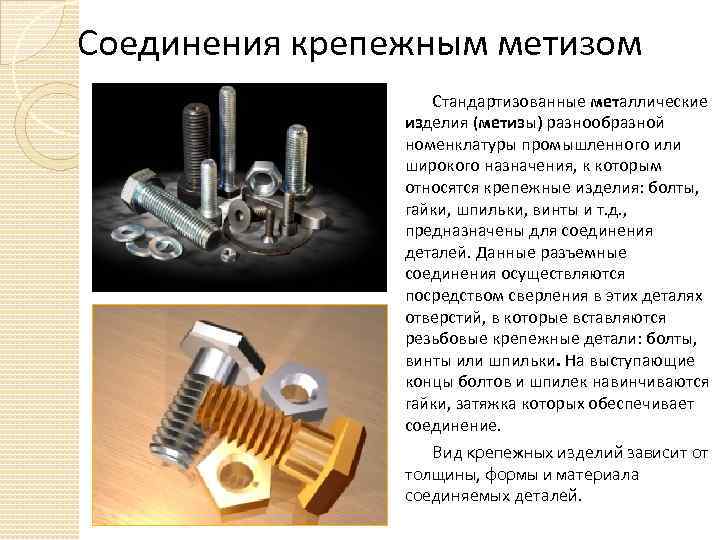 Соединения крепежным метизом

Стандартизованные металлические изделия (метизы) разнообразной номенклатуры промышленного или широкого назначения, к которым относятся крепежные изделия: болты, гайки, шпильки, винты и т.д., предназначены для соединения деталей. Данные разъемные соединения осуществляются посредством сверления в этих деталях отверстий, в которые вставляются резьбовые крепежные детали: болты, винты или шпильки. На выступающие концы болтов и шпилек навинчиваются гайки, затяжка которых обеспечивает соединение.

Вид крепежных изделий зависит от толщины, формы и материала соединяемых деталей.