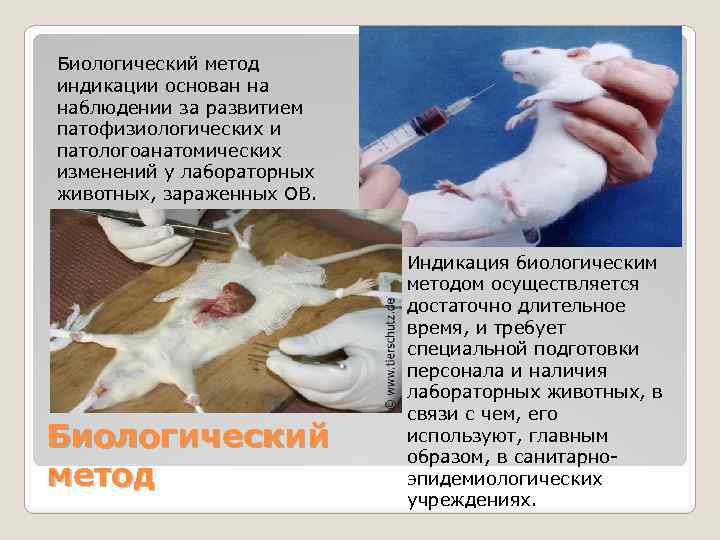 Биологический метод индикации основан на наблюдении за развитием патофизиологических и патологоанатомических изменений у лабораторных животных, зараженных ОВ.

© www.tierschutz.de

Индикация биологическим методом осуществляется достаточно длительное время, и требует специальной подготовки персонала и наличия лабораторных животных, в связи с чем, его используют, главным образом, в санитарно-эпидемиологических учреждениях.

Биологический метод