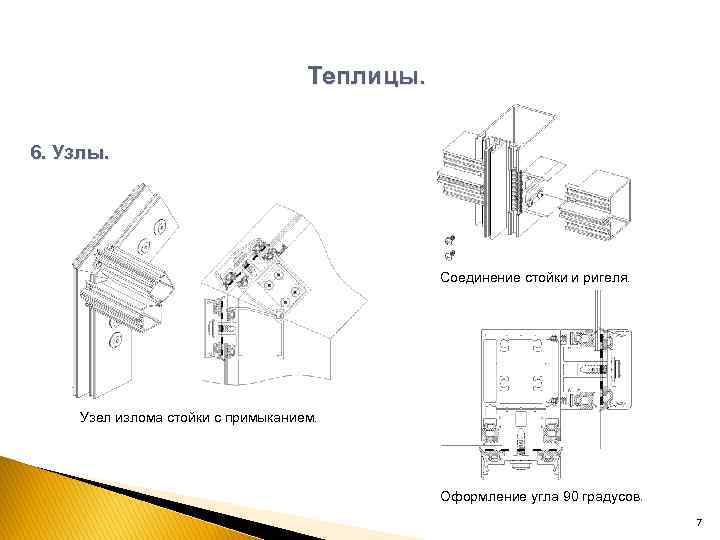 Теплицы.

6. Узлы.

Соединение стойки и ригеля.

Узел излома стойки с примыканием.

Оформление угла 90 градусов.

7