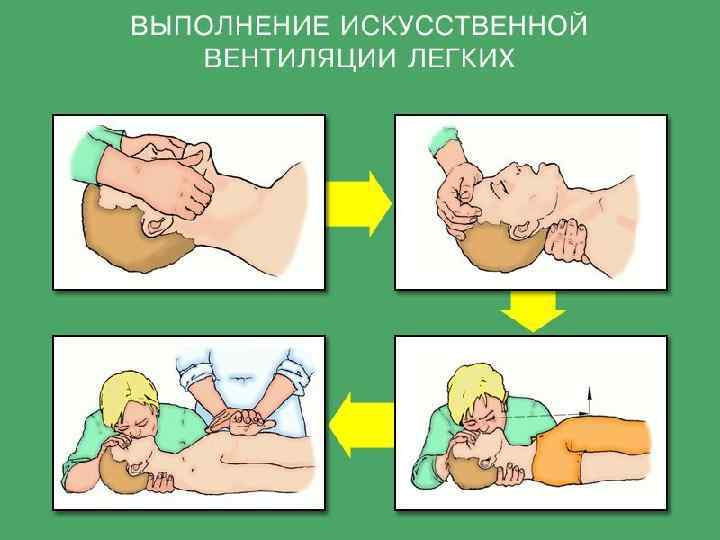 ВЫПОЛНЕНИЕ ИСКУССТВЕННОЙ ВЕНТИЛЯЦИИ ЛЕГКИХ