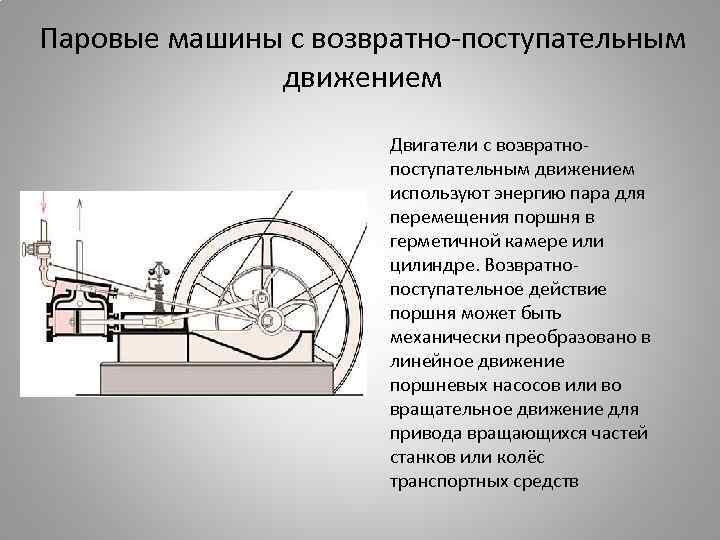 Паровые машины с возвратно-поступательным движением

Двигатели с возвратно-поступательным движением используют энергию пара для перемещения поршня в герметичной камере или цилиндре. Возвратно-поступательное действие поршня может быть механически преобразовано в линейное движение поршневых насосов или во вращательное движение для привода вращающихся частей станков или колёс транспортных средств