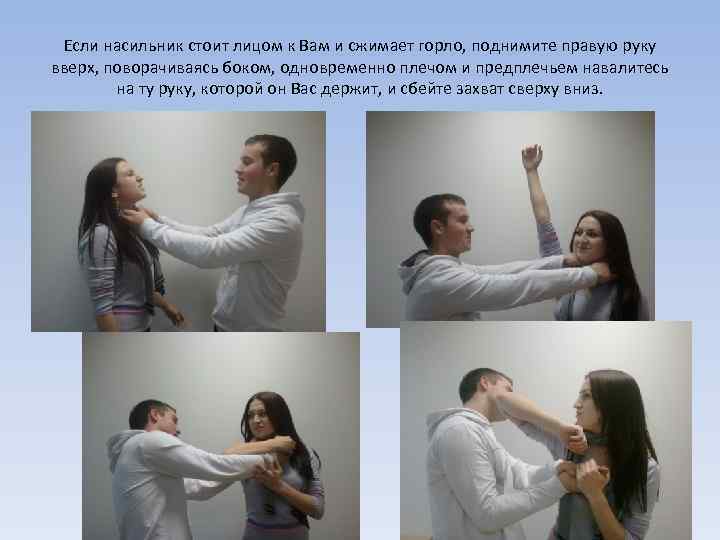 Если насильник стоит лицом к Вам и сжимает горло, поднимите правую руку вверх, поворачиваясь боком, одновременно плечом и предплечьем навалитесь на ту руку, которой он Вас держит, и сбейте захват сверху вниз.