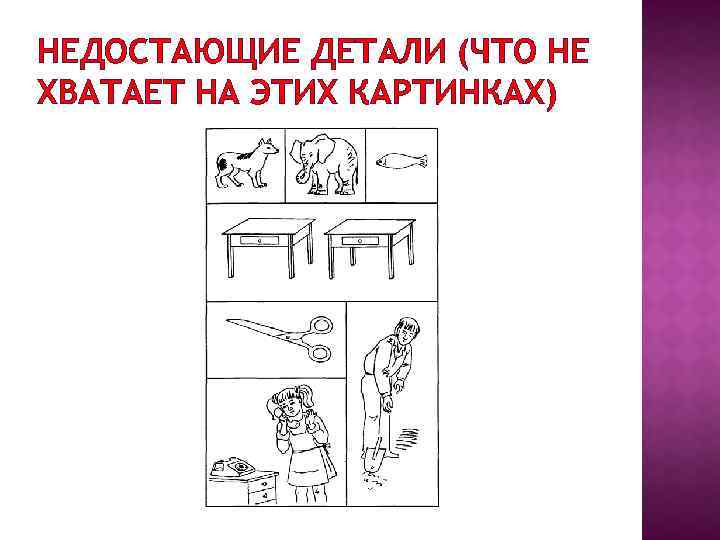 НЕДОСТАЮЩИЕ ДЕТАЛИ (ЧТО НЕ ХВАТАЕТ НА ЭТИХ КАРТИНКАХ)