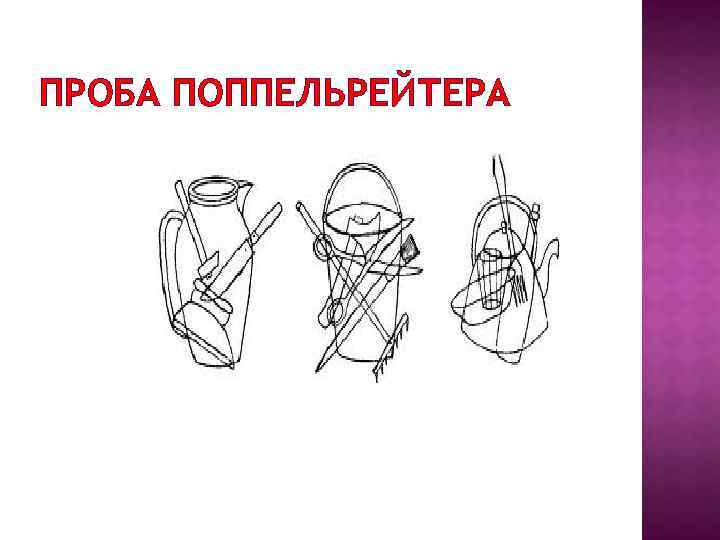 ПРОБА ПОППЕЛЬРЕЙТЕРА