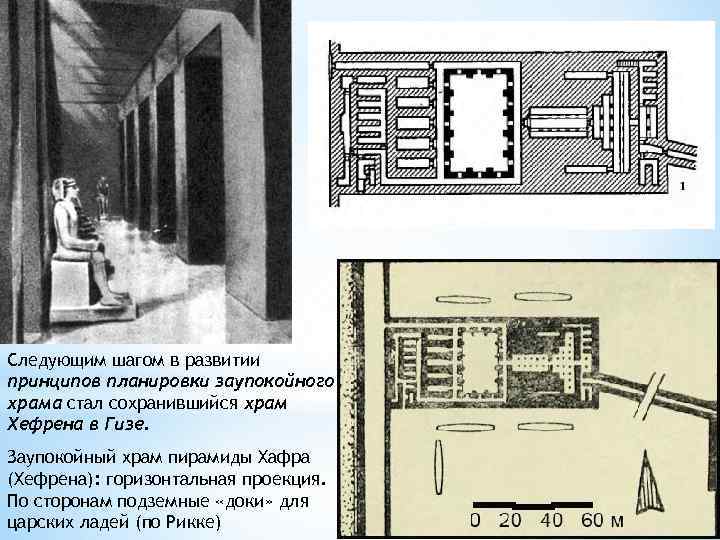 1

Следующим шагом в развитии принципов планировки заупокойного храма стал сохранившийся храм Хефрена в Гизе.

Заупокойный храм пирамиды Хафра (Хефрена): горизонтальная проекция. По сторонам подземные «доки» для царских ладей (по Рикке)

0 20 40 60 м