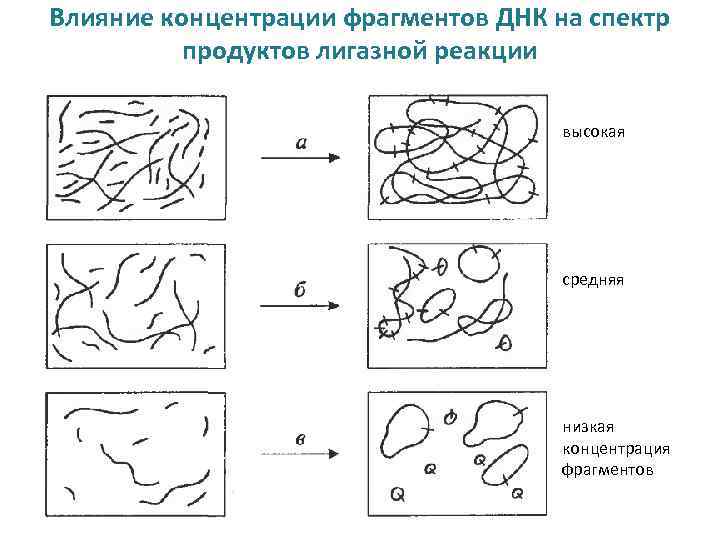 Влияние концентрации фрагментов ДНК на спектр продуктов лигазной реакции

а

высокая

б

средняя

в

низкая концентрация фрагментов