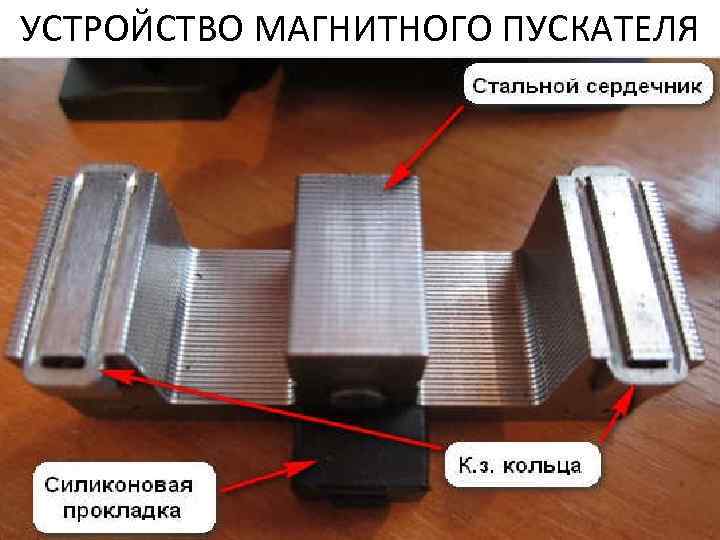 УСТРОЙСТВО МАГНИТНОГО ПУСКАТЕЛЯ

Стальной сердечник

К.з. кольца

Силиконовая прокладка