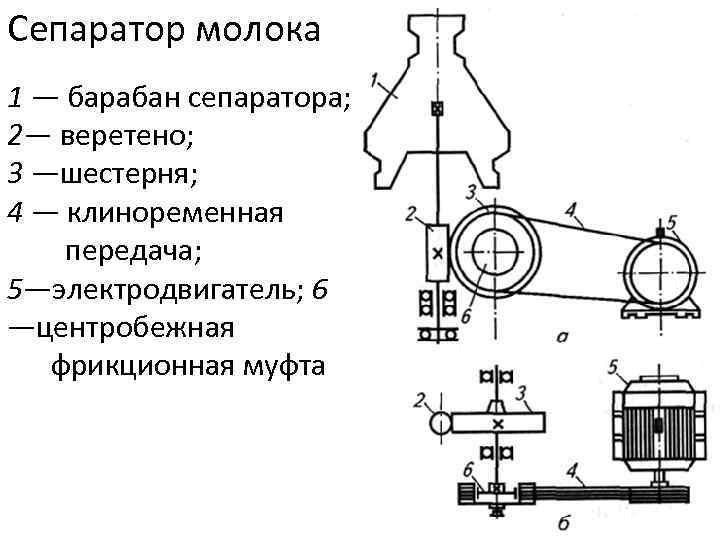 Сепаратор молока

1 — барабан сепаратора;
2— веретено;
3 —шестерня;
4 — клиноременная передача;
5—электродвигатель; 6 —центробежная фрикционная муфта

1
2
3
4
5
6
а

2
3
5
6
4
б