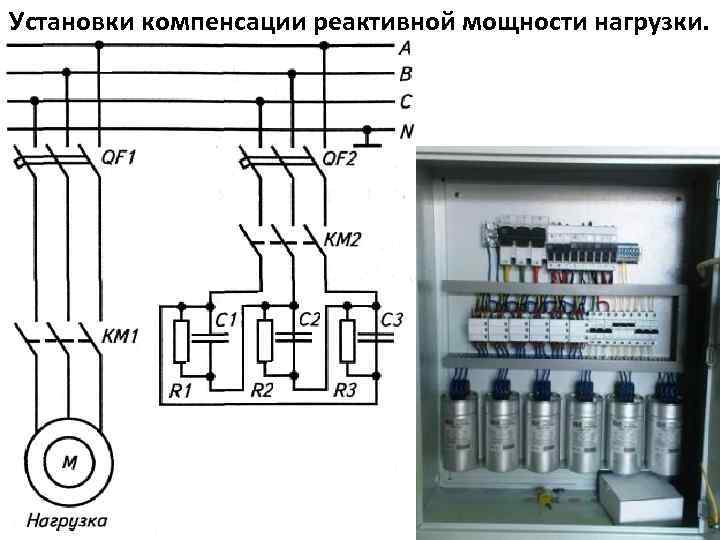 Установки компенсации реактивной мощности нагрузки.

A
B
C
N
QF1
QF2
KM2
KM1
C1
C2
C3
R1
R2
R3
M
Нагрузка