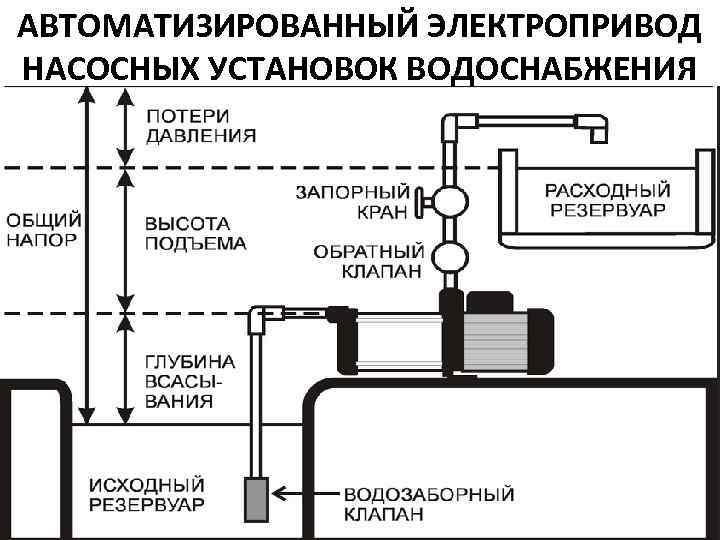 АВТОМАТИЗИРОВАННЫЙ ЭЛЕКТРОПРИВОД НАСОСНЫХ УСТАНОВОК ВОДОСНАБЖЕНИЯ

ПОТЕРИ ДАВЛЕНИЯ

ОБЩИЙ НАПОР

ВЫСОТА ПОДЪЕМА

ЗАПОРНЫЙ КРАН

ОБРАТНЫЙ КЛАПАН

РАСХОДНЫЙ РЕЗЕРВУАР

ГЛУБИНА ВСАСЫВАНИЯ

ИСХОДНЫЙ РЕЗЕРВУАР

ВОДОЗАБОРНЫЙ КЛАПАН