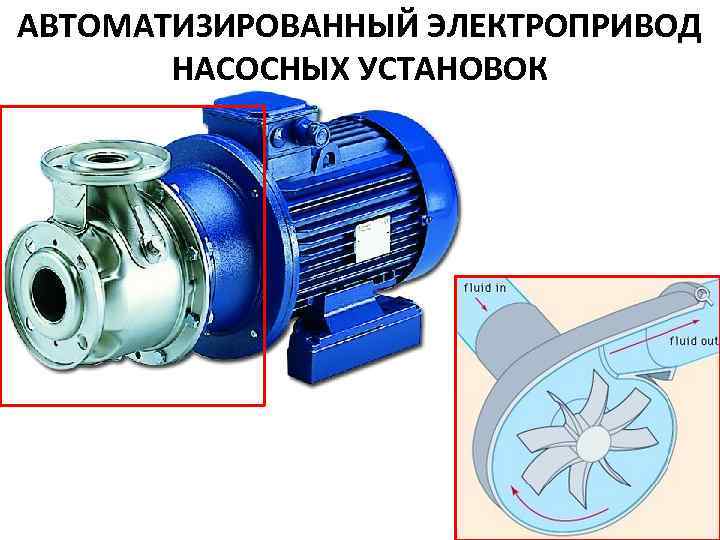 АВТОМАТИЗИРОВАННЫЙ ЭЛЕКТРОПРИВОД НАСОСНЫХ УСТАНОВОК

fluid in

fluid out