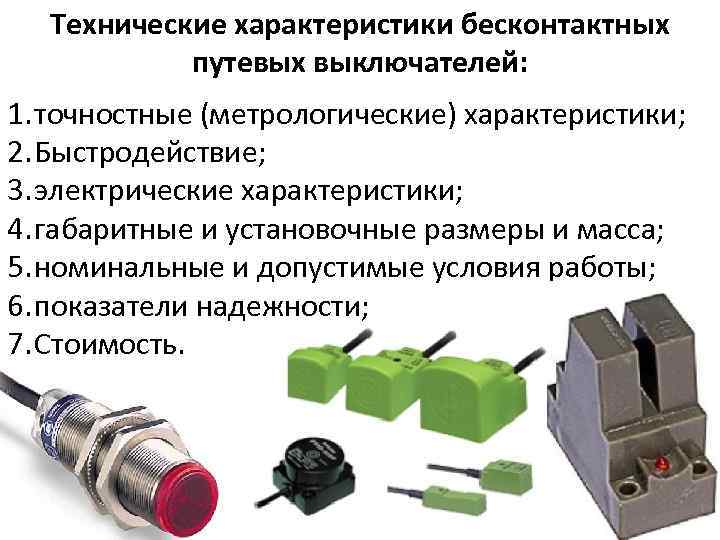 Технические характеристики бесконтактных путевых выключателей:

1.точностные (метрологические) характеристики;
2.Быстродействие;
3.электрические характеристики;
4.габаритные и установочные размеры и масса;
5.номинальные и допустимые условия работы;
6.показатели надежности;
7.Стоимость.