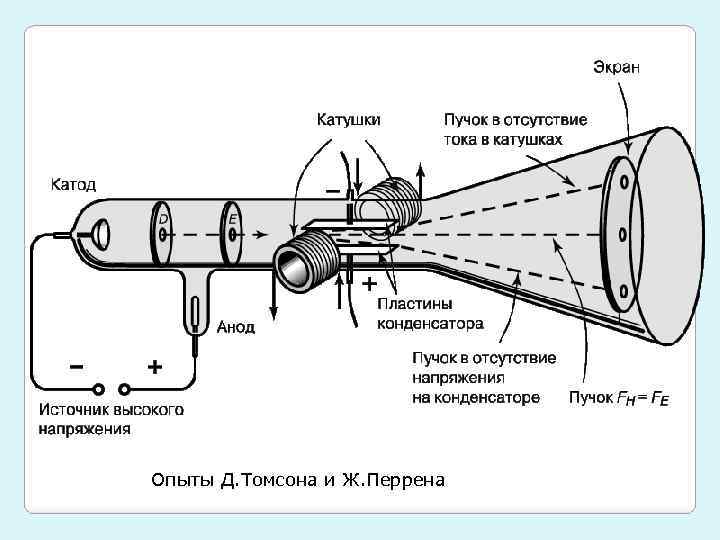 Экран

Катушки

Пучок в отсутствие тока в катушках

Катод

D

E

−

+

Пластины конденсатора

Анод

Пучок в отсутствие напряжения на конденсаторе

Пучок $F_H = F_E$

−

+

Источник высокого напряжения

Опыты Д.Томсона и Ж.Перрена