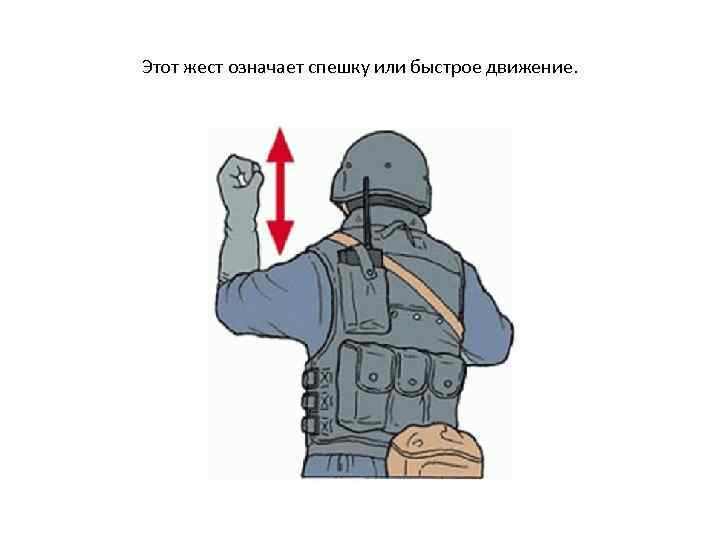 Этот жест означает спешку или быстрое движение.