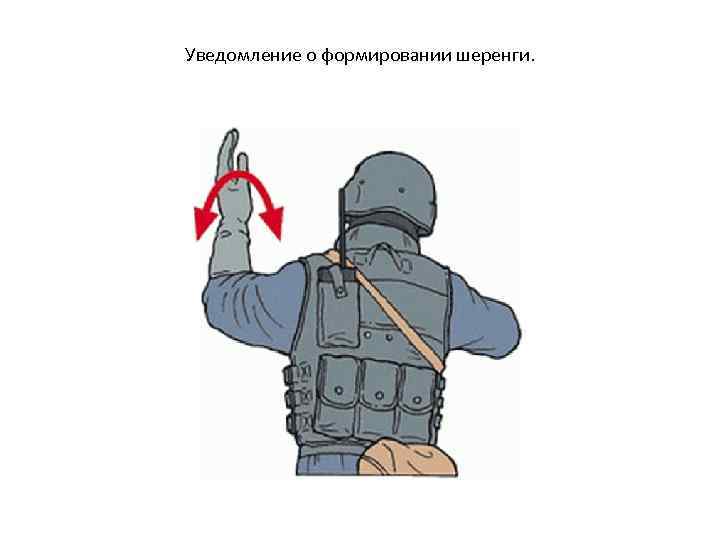 Уведомление о формировании шеренги.