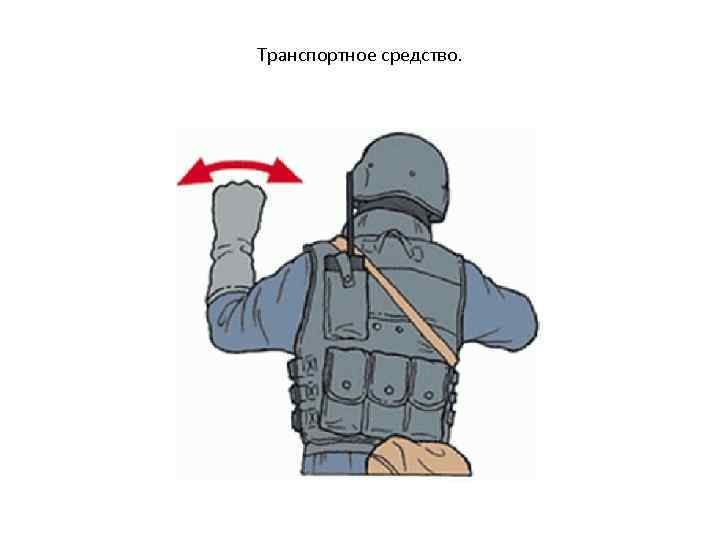 Транспортное средство.