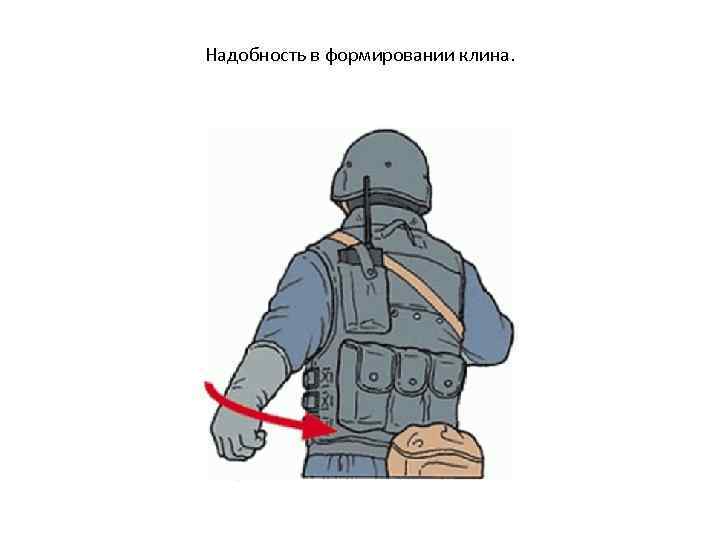 Надобность в формировании клина.