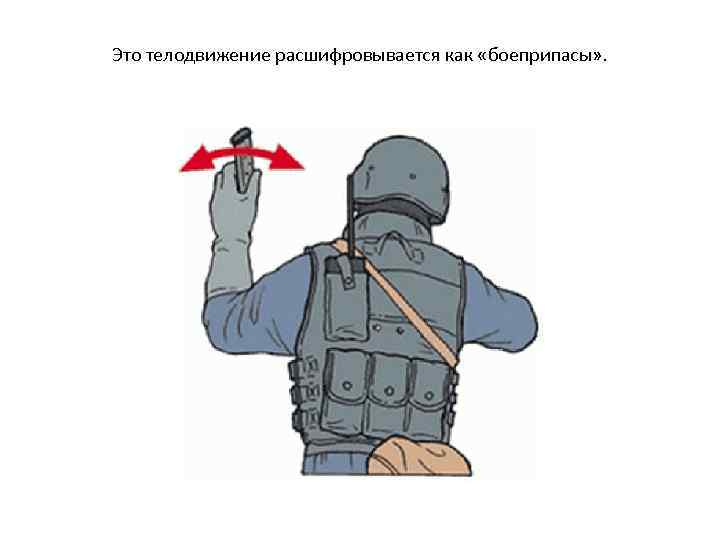 Это телодвижение расшифровывается как «боеприпасы».